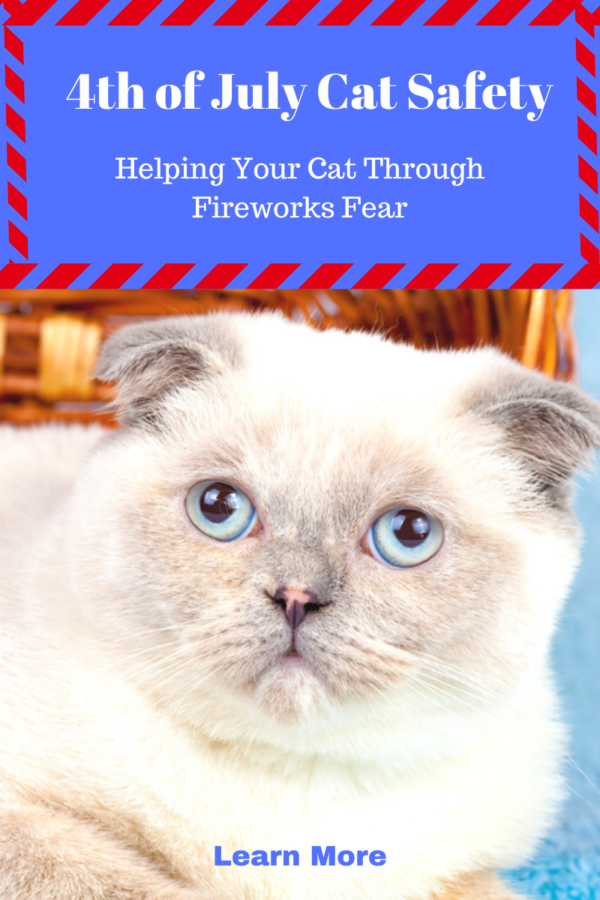 4th of July Cat Safety

Helping Your Cat Through Fireworks Fear

Learn More